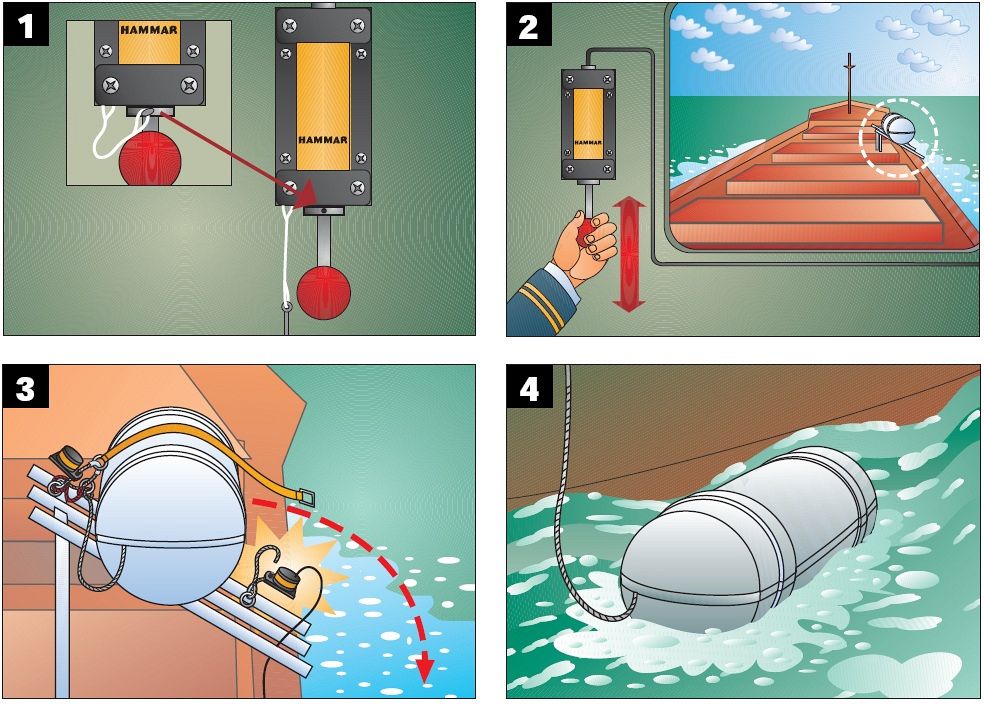 1

HAMMAR

HAMMAR

2

HAMMAR

3

4